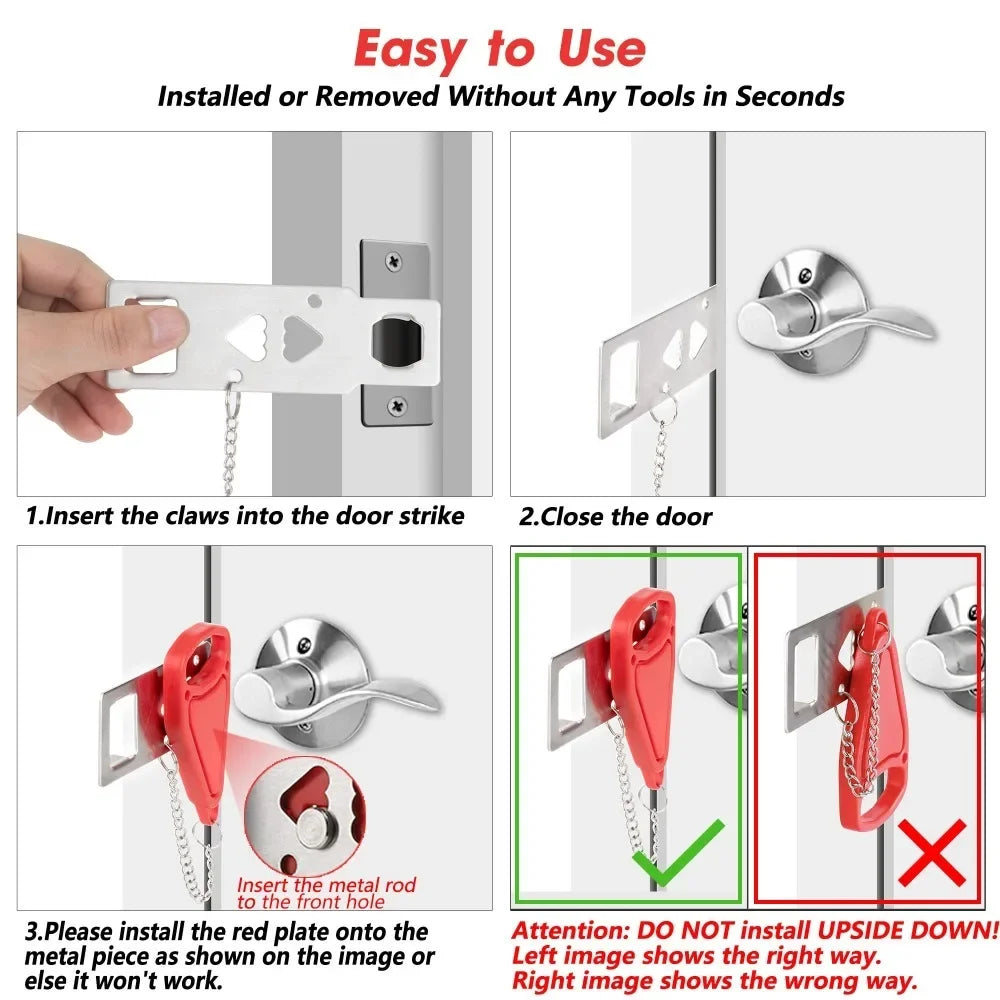 Easy to Use

Installed or Removed Without Any Tools in Seconds

1.Insert the claws into the door strike

2.Close the door

Insert the metal rod to the front hole

3.Please install the red plate onto the metal piece as shown on the image or else it won't work.

Attention: DO NOT install UPSIDE DOWN! Left image shows the right way. Right image shows the wrong way.